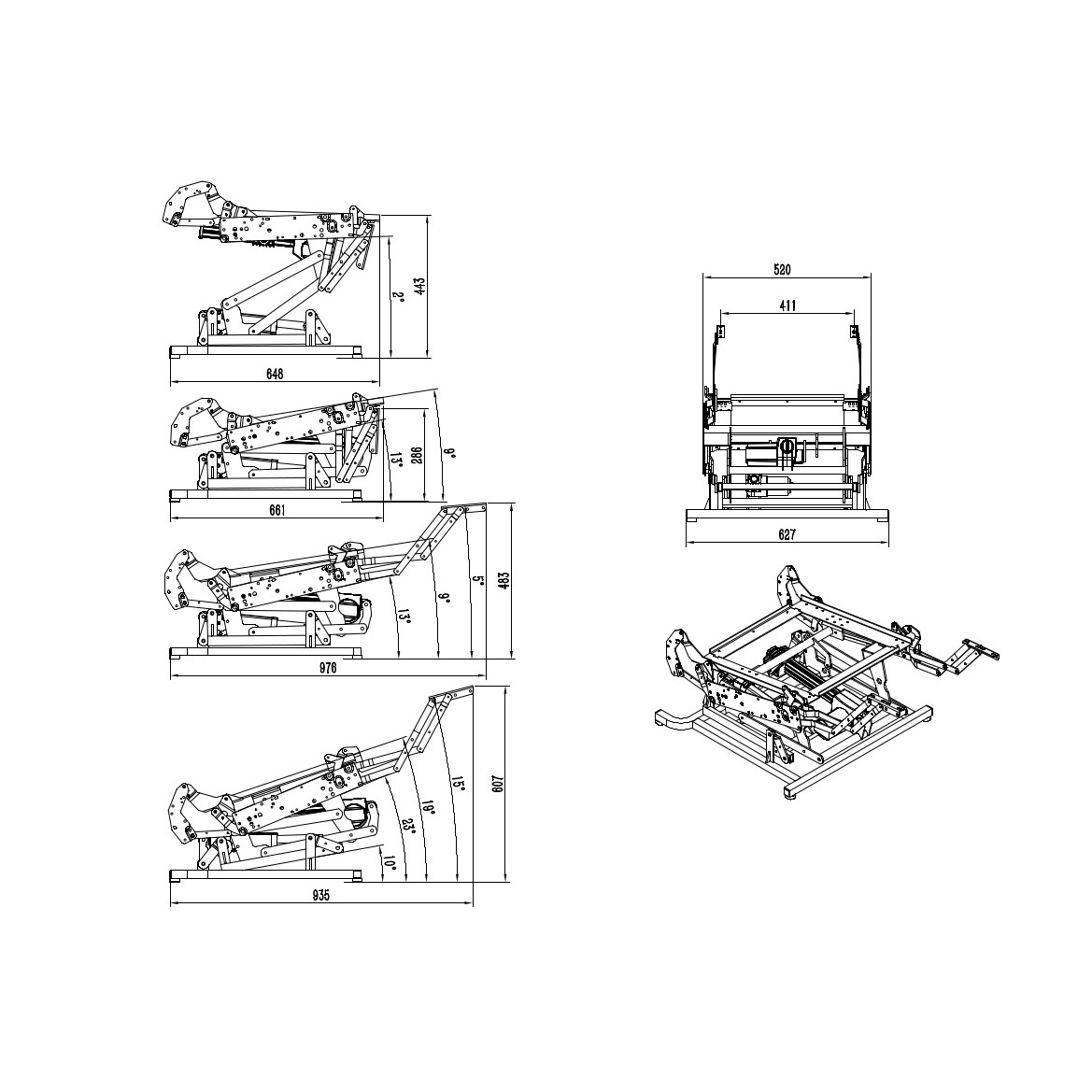 2°
443
648
13°
286
9°
661
13°
9°
5°
483
976
10°
23°
19°
15°
607
935
520
411
627